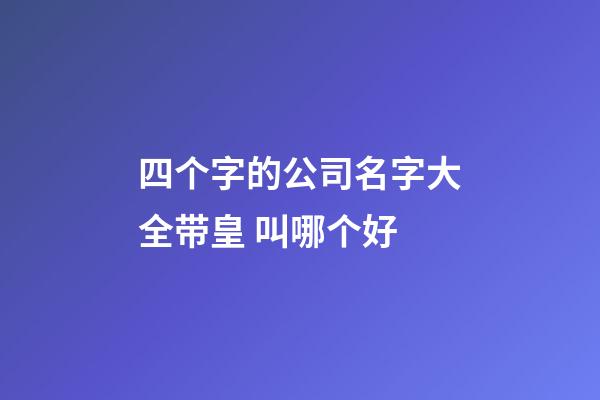 四个字的公司名字大全带皇 叫哪个好